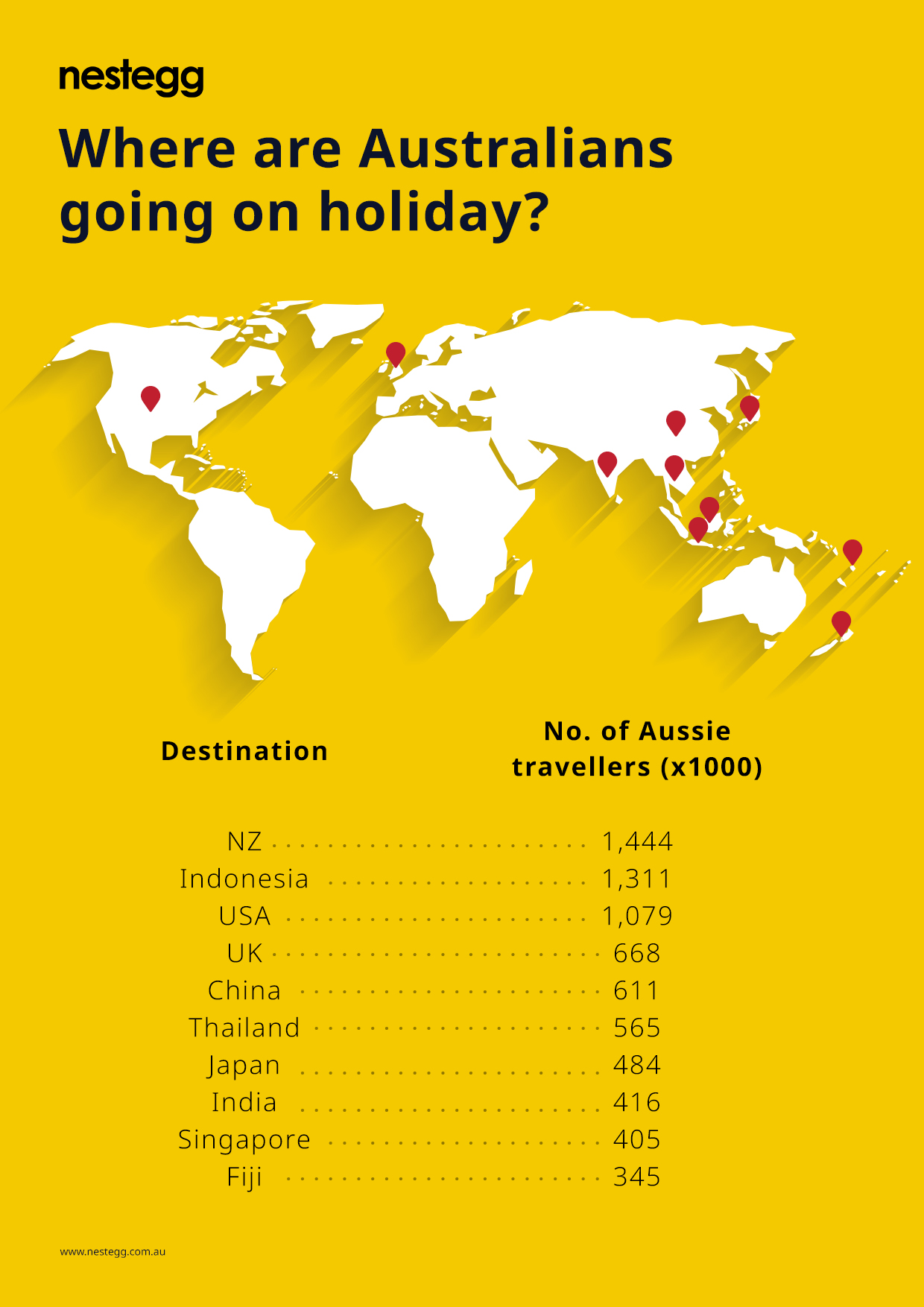 nestegg

Where are Australians going on holiday?

| Destination | No. of Aussie travellers (x1000) |
|---|---|
| NZ | 1,444 |
| Indonesia | 1,311 |
| USA | 1,079 |
| UK | 668 |
| China | 611 |
| Thailand | 565 |
| Japan | 484 |
| India | 416 |
| Singapore | 405 |
| Fiji | 345 |

www.nestegg.com.au