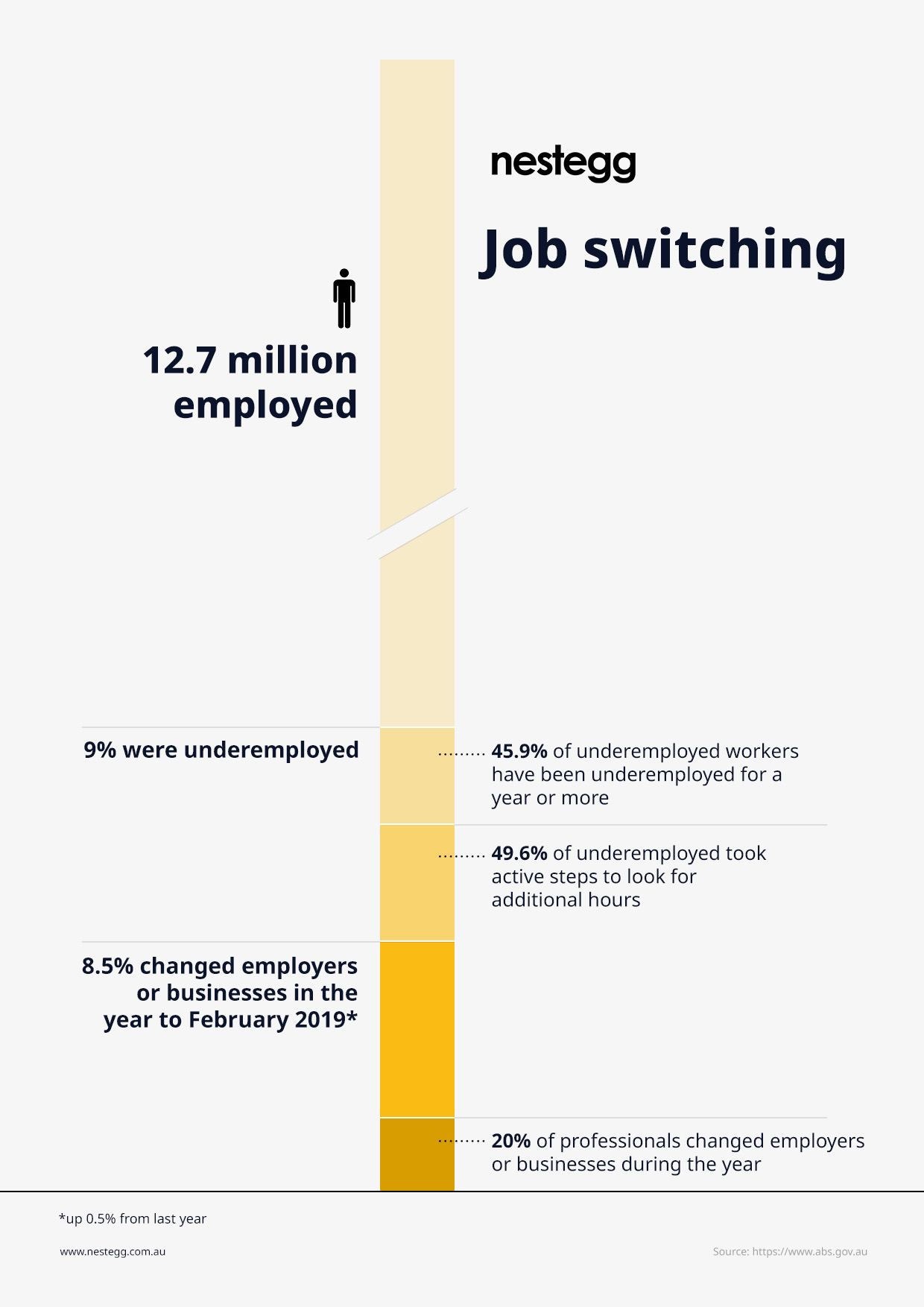 nestegg

Job switching

12.7 million employed

9% were underemployed

45.9% of underemployed workers have been underemployed for a year or more

49.6% of underemployed took active steps to look for additional hours

8.5% changed employers or businesses in the year to February 2019*

20% of professionals changed employers or businesses during the year

*up 0.5% from last year

www.nestegg.com.au

Source: https://www.abs.gov.au